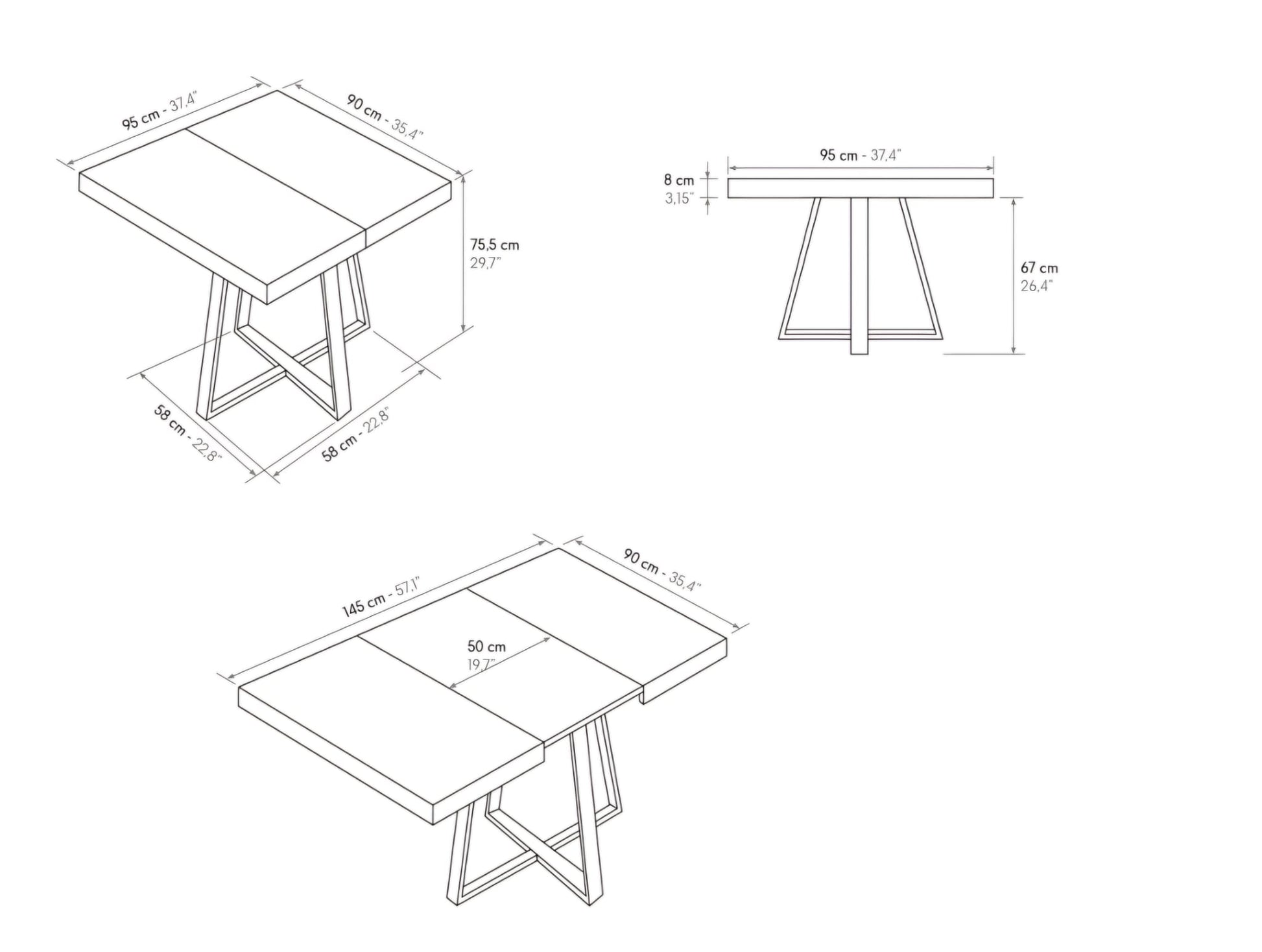 95 cm - 37,4"
90 cm - 35,4"
75,5 cm
29,7"
58 cm - 22,8"
58 cm - 22,8"

95 cm - 37,4"
8 cm
3,15"
67 cm
26,4"

145 cm - 57,1"
90 cm - 35,4"
50 cm
19,7"